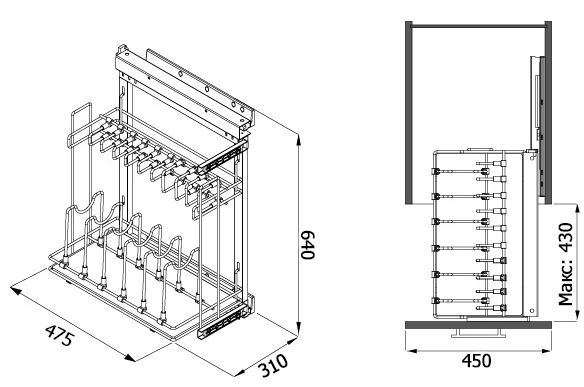 640
475
310
Макс: 430
450